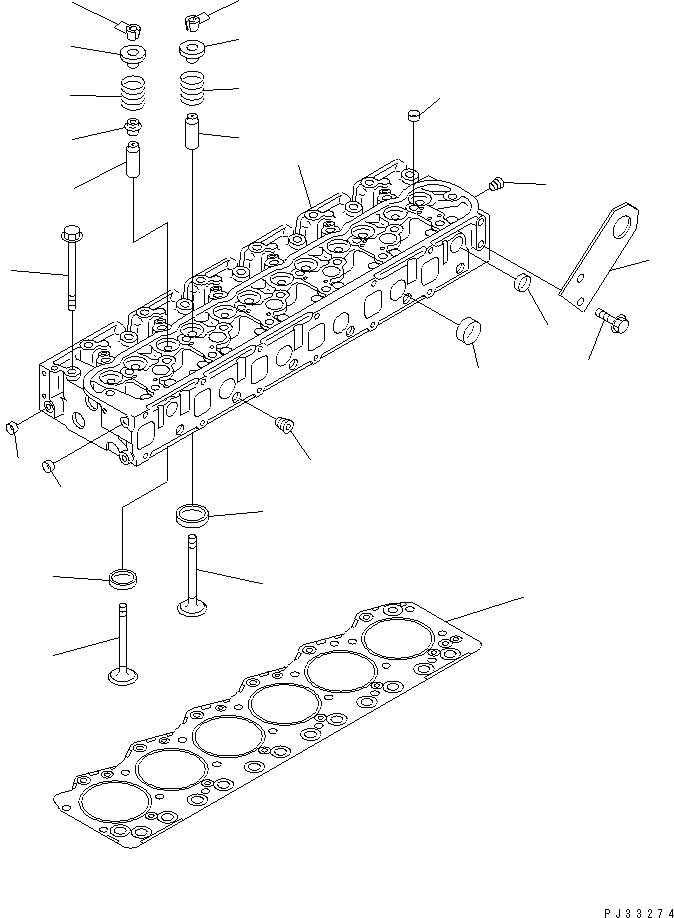 PJ33274