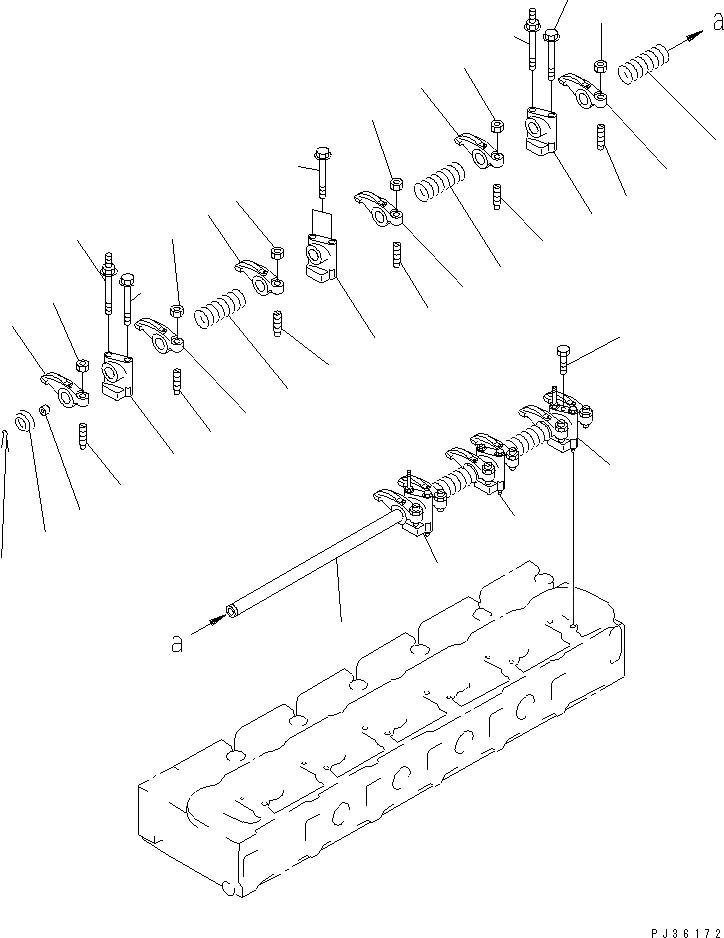 a

a

PJ36172