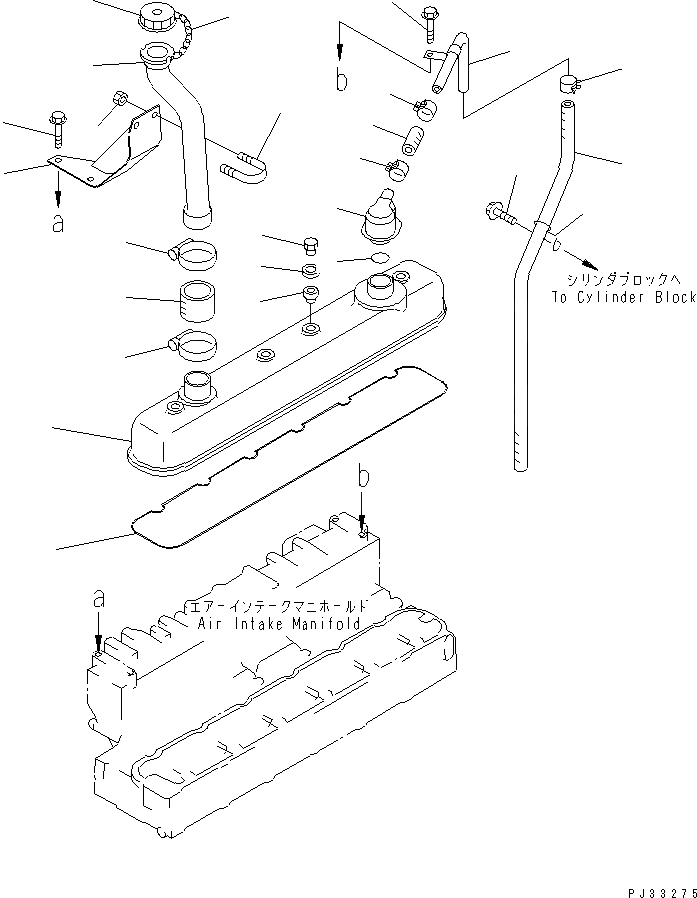 b

a

シリンダブロックへ
To Cylinder Block

b

a

エアーインテークマニホールド
Air Intake Manifold

PJ33275