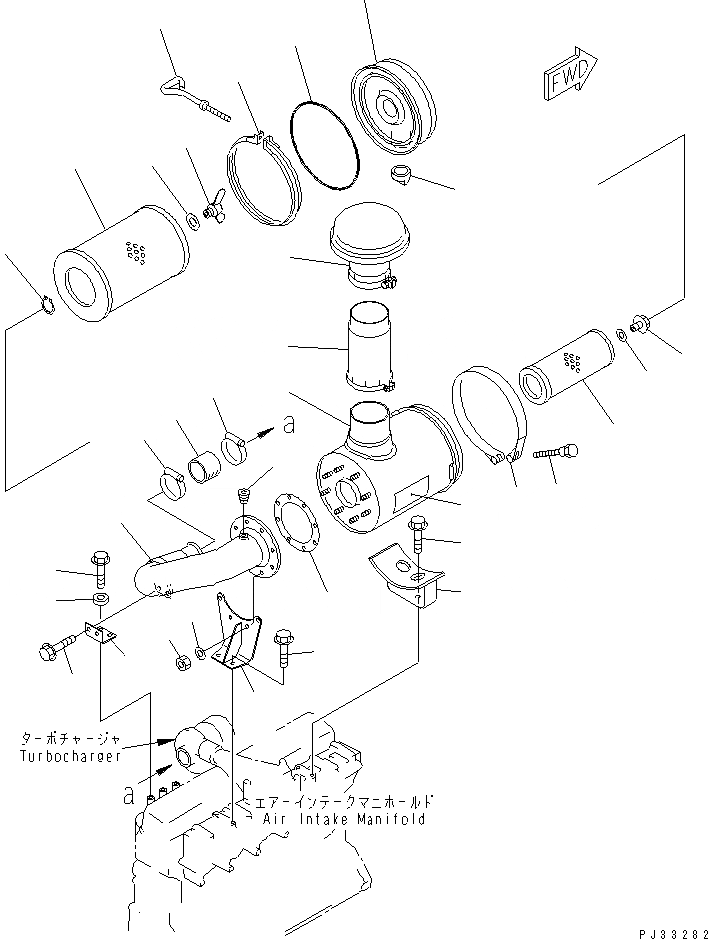 FWD

a

ターボチャージャ
Turbocharger

a

エアーインテークマニホールド
Air Intake Manifold

PJ33282