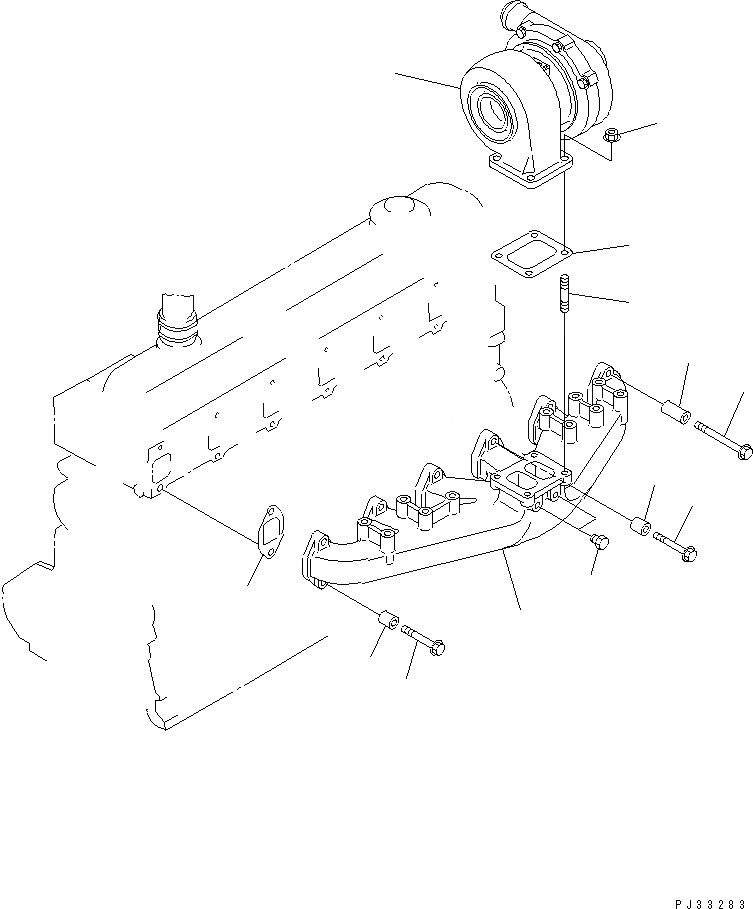 PJ33283