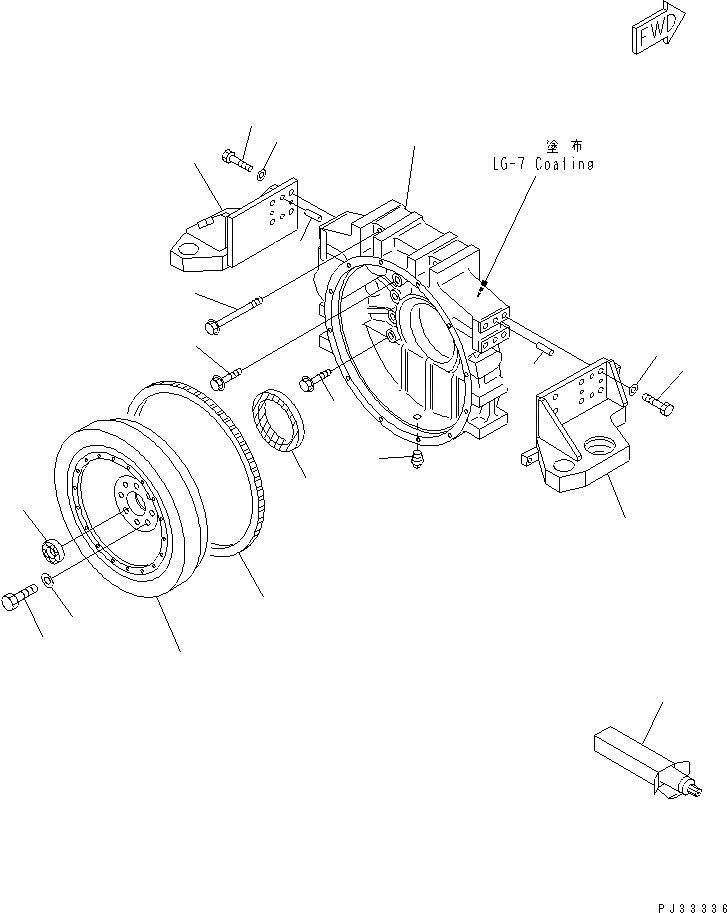 FWD

塗布
LG-7 Coating

PJ33336