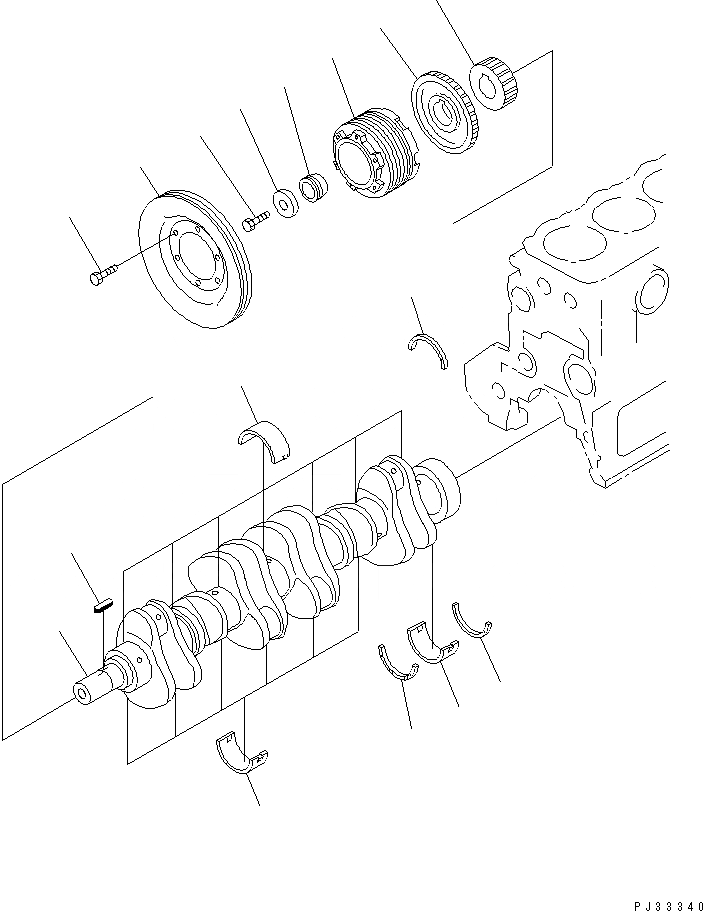 PJ33340