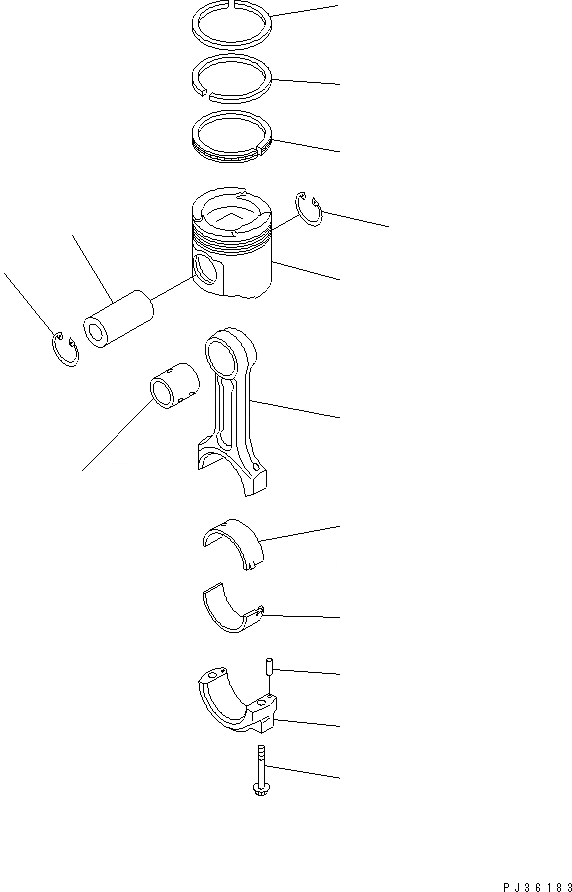 PJ36183