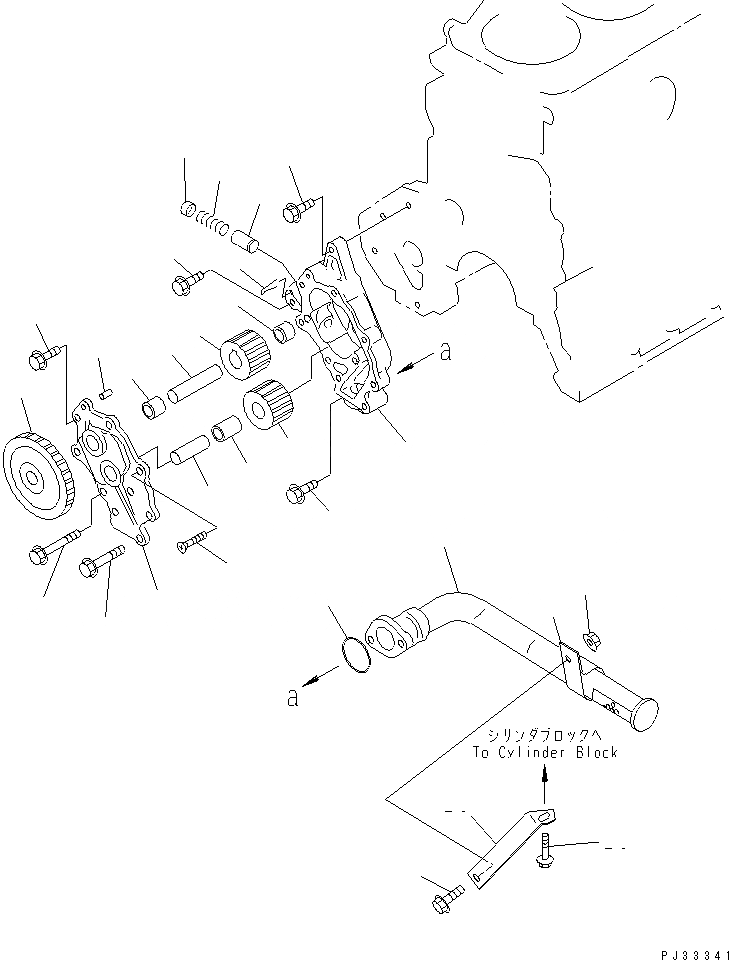 a

a

シリンダブロックへ
To Cylinder Block

PJ33341