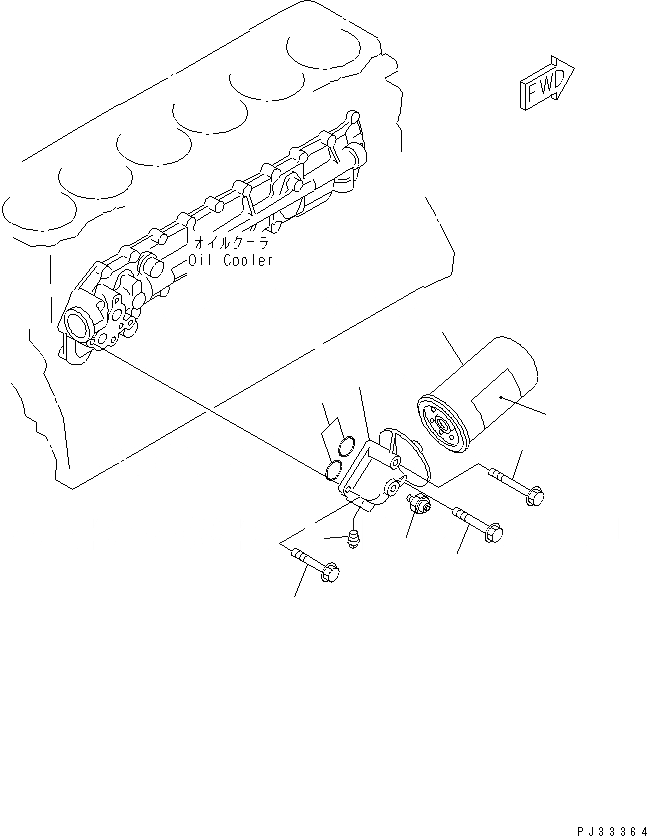 FWD

オイルクーラ
Oil Cooler

PJ33364