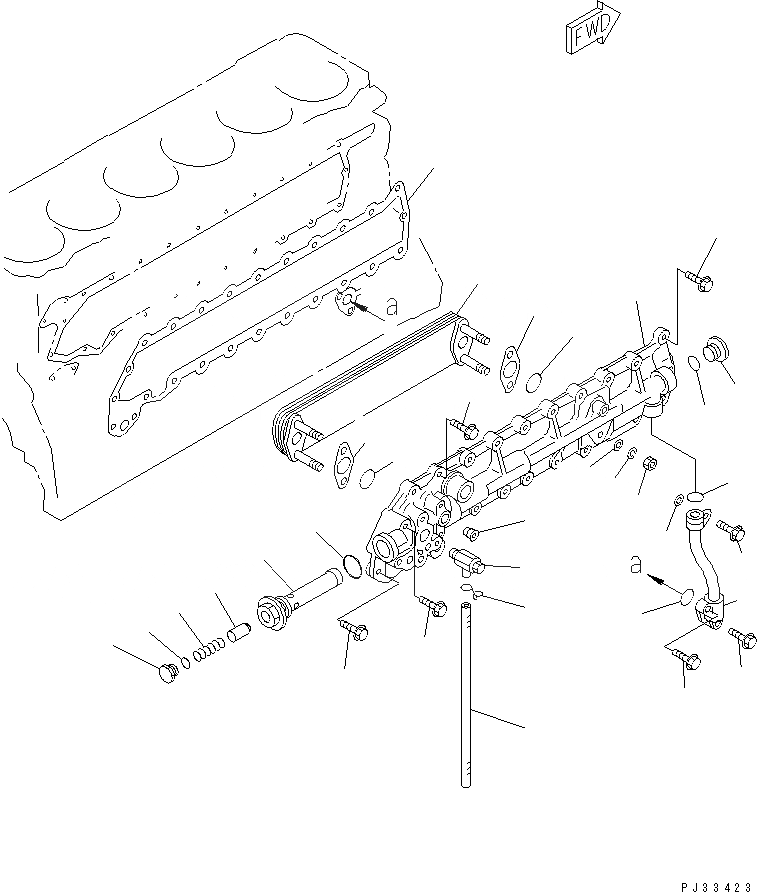 FWD

a

a

PJ33423