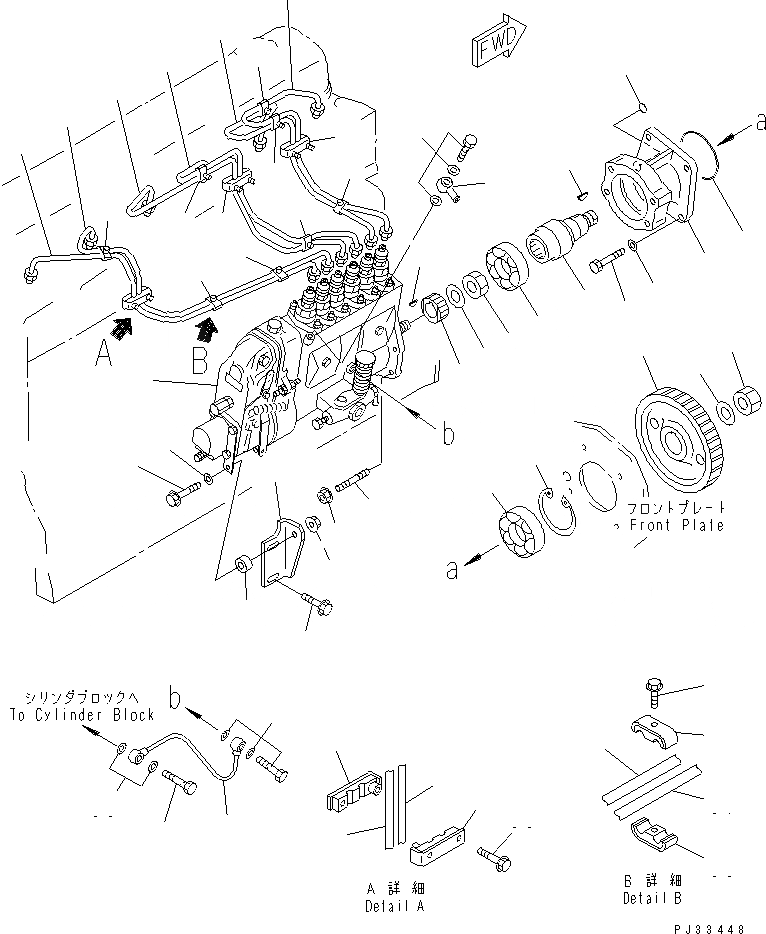 FWD

a

A

B

b

フロントプレート
Front Plate

a

シリンダブロックへ
To Cylinder Block

b

A 詳細
Detail A

B 詳細
Detail B

PJ33448