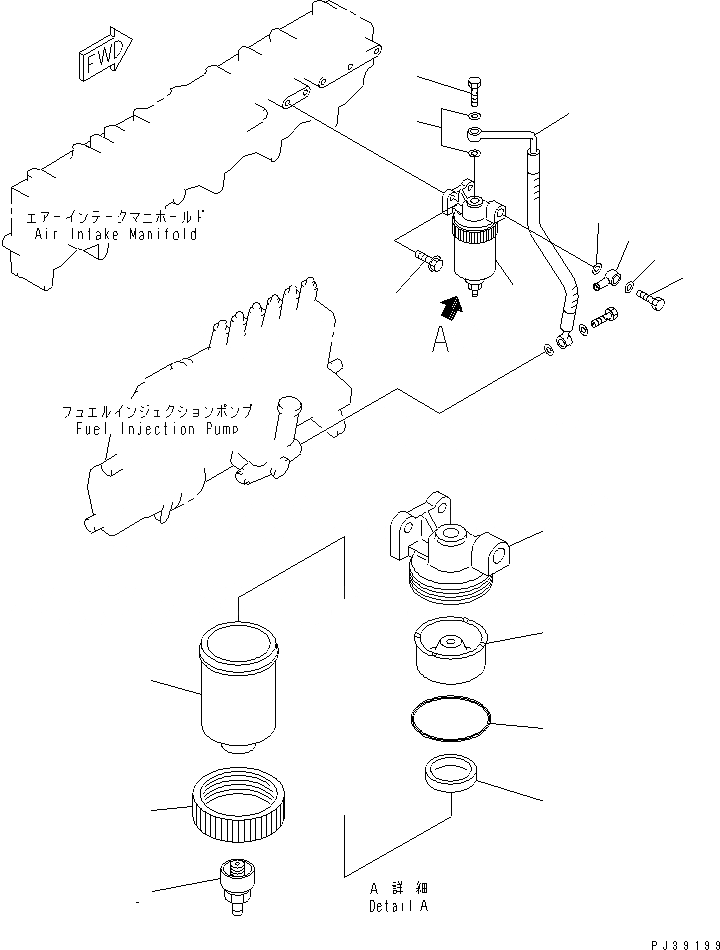 FWD

エアーインテークマニホールド
Air Intake Manifold

A

フュエルインジェクションポンプ
Fuel Injection Pump

A 詳細
Detail A

PJ39199