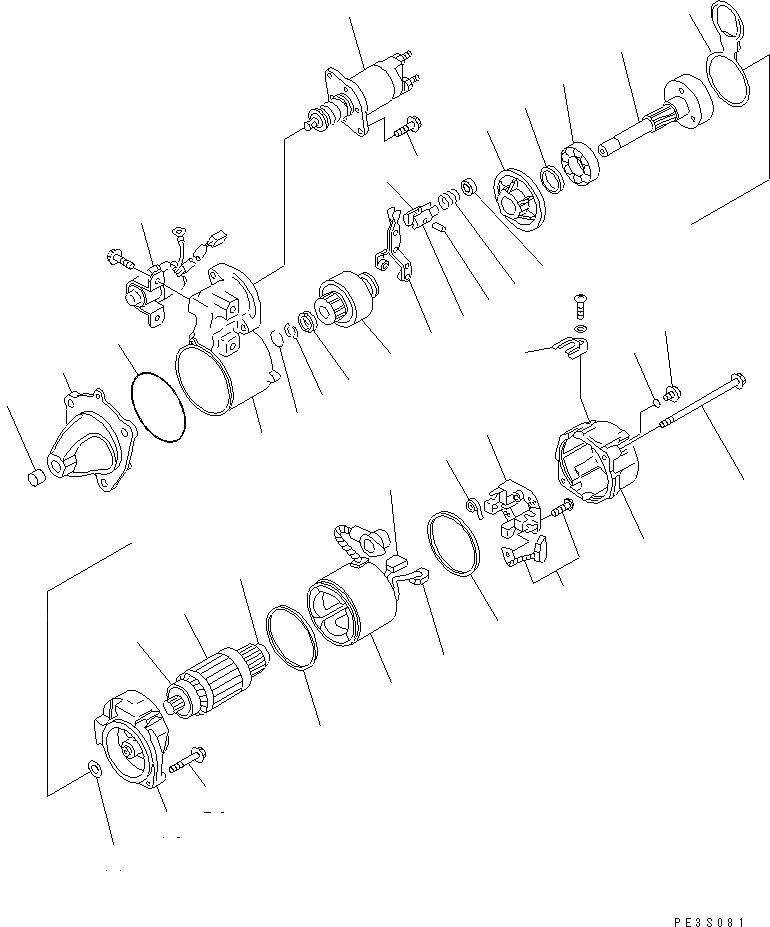 PE3S081