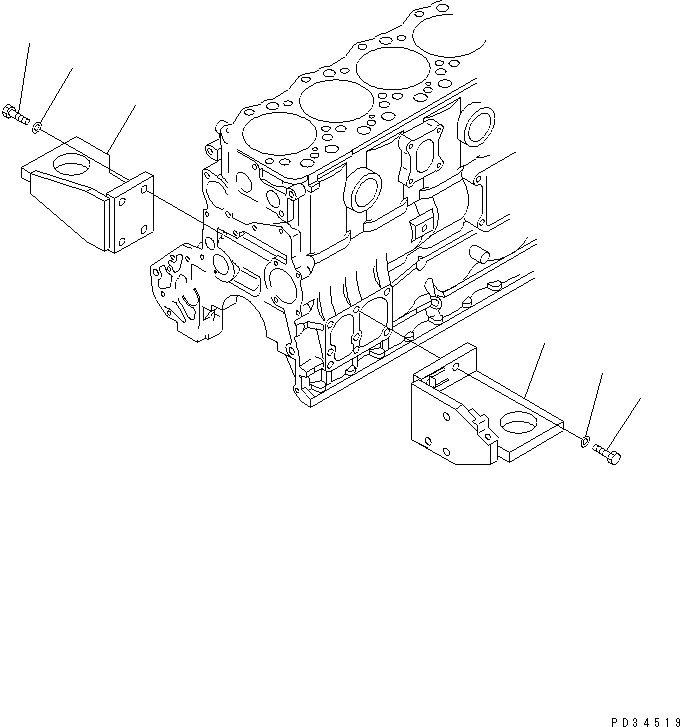 PD34519