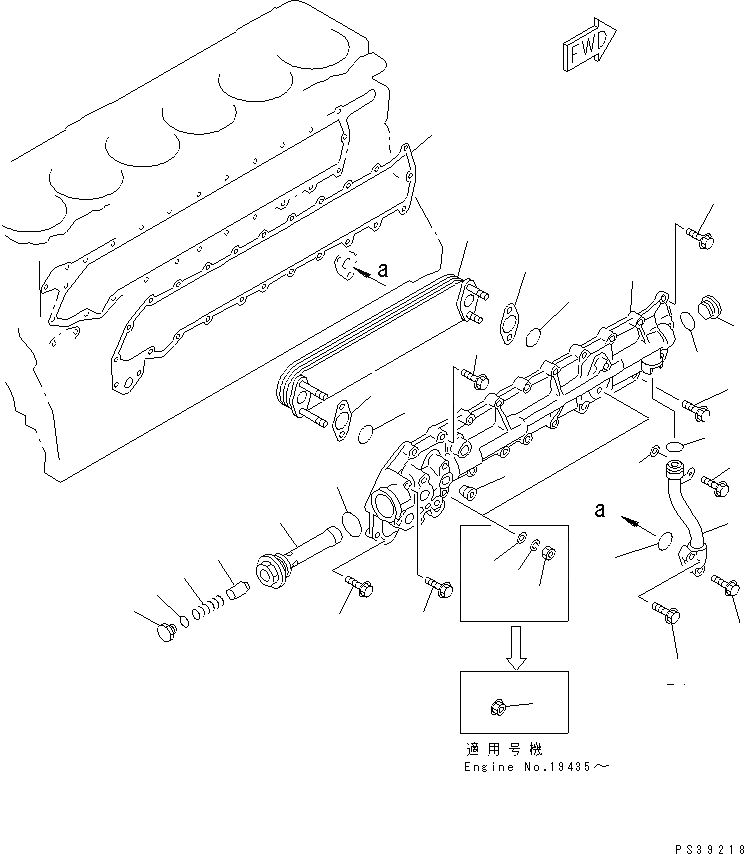 FWD

a

a

適用号機
Engine No.19435～

PS39218