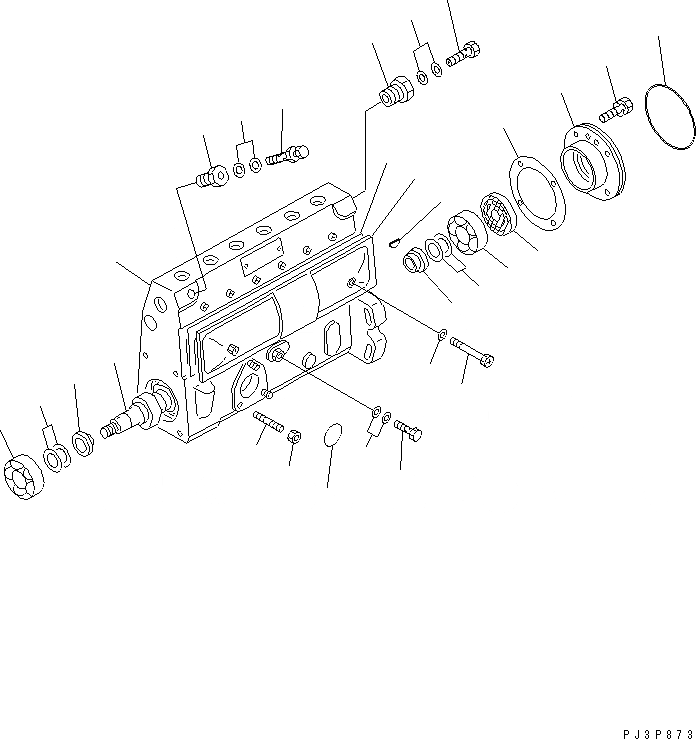 PJ3P873