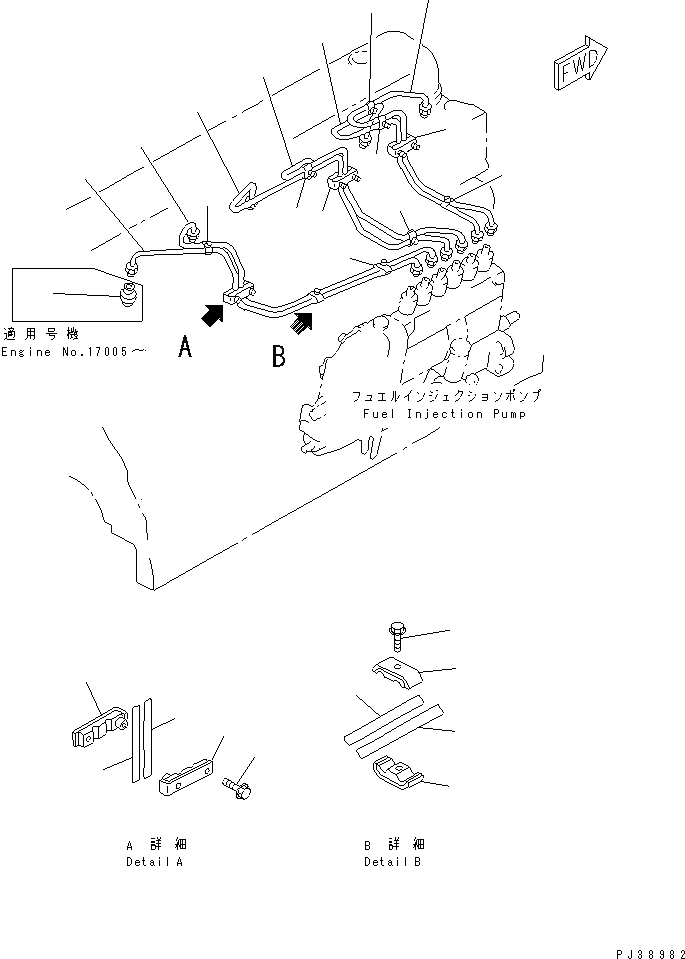 FWD

適用号機
Engine No.17005～

A

B

フュエルインジェクションポンプ
Fuel Injection Pump

A 詳細
Detail A

B 詳細
Detail B

PJ38982