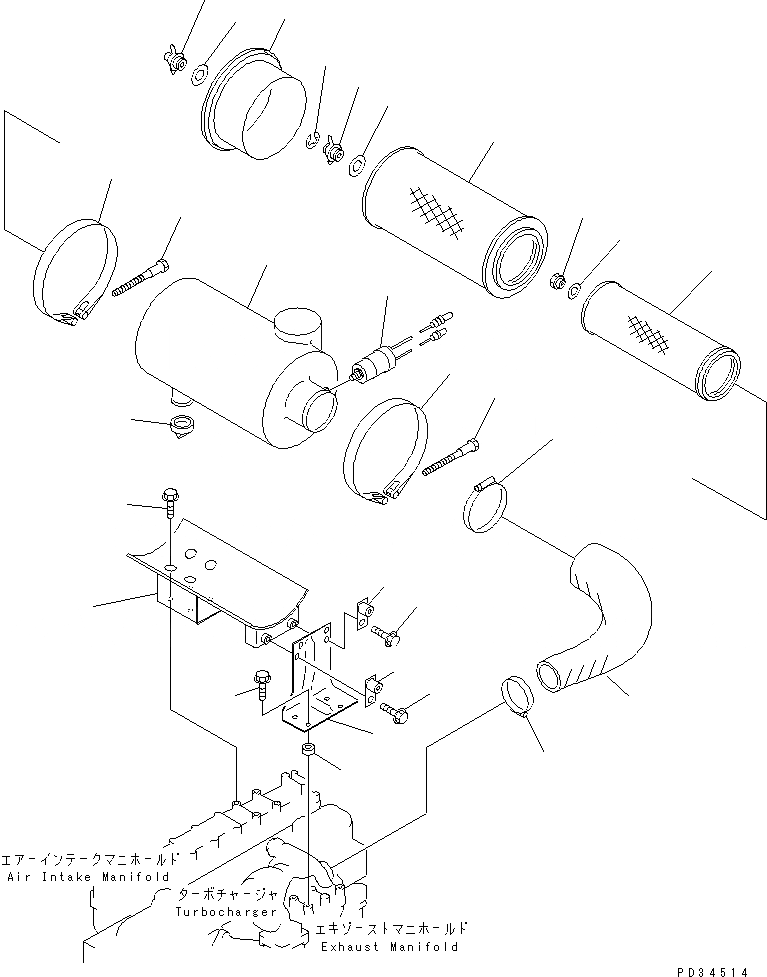 エアーインテークマニホールド
Air Intake Manifold
ターボチャージャ
Turbocharger
エキゾーストマニホールド
Exhaust Manifold
PD34514