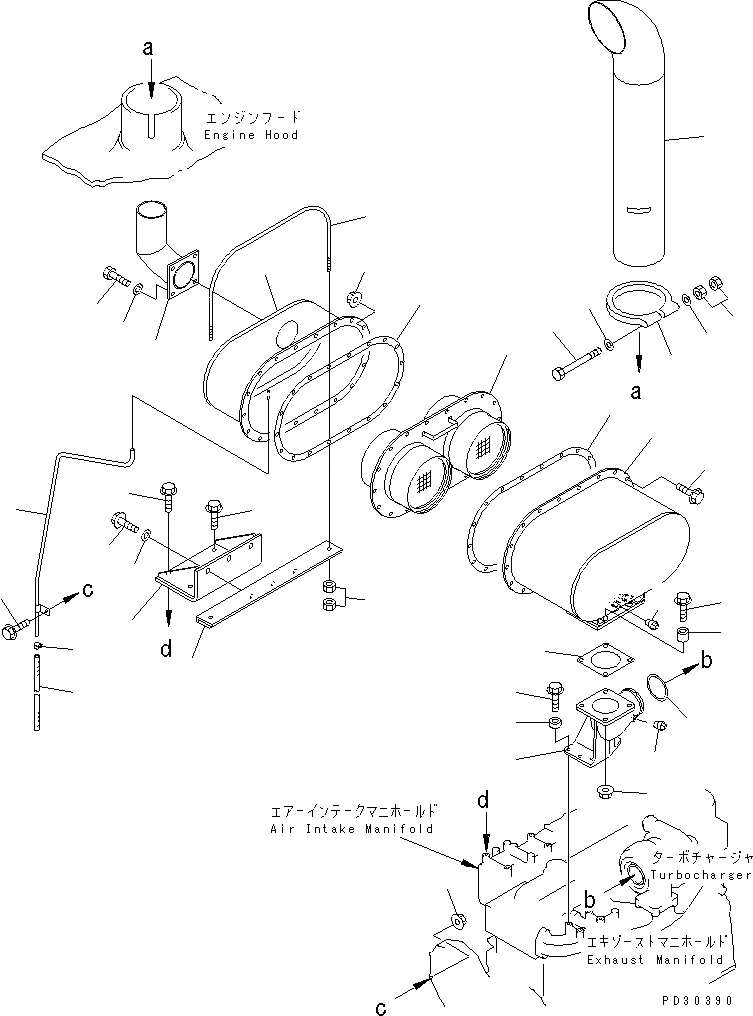 a
エンジンフード
Engine Hood

a

c

d

b

エアーインテークマニホールド
Air Intake Manifold

d

ターボチャージャ
Turbocharger

b

エキゾーストマニホールド
Exhaust Manifold

c

PD30390