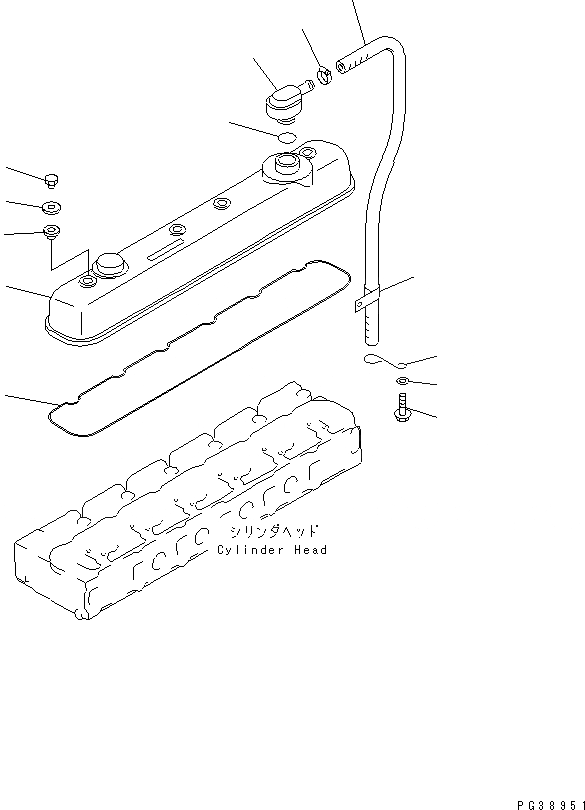 シリンダヘッド
Cylinder Head

PG38951