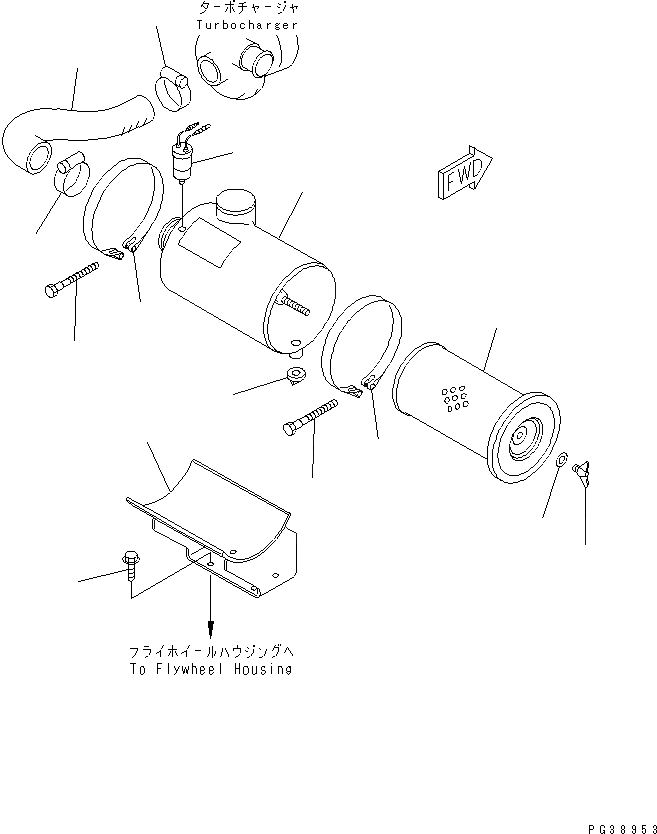 ターボチャージャ
Turbocharger

FWD

フライホイールハウジングへ
To Flywheel Housing

PG38953