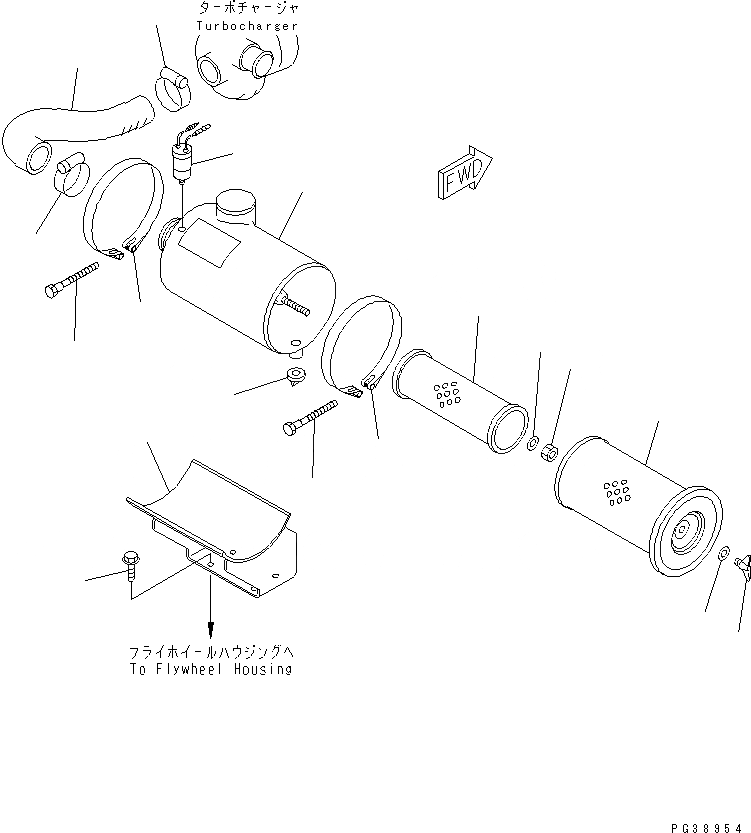 ターボチャージャ
Turbocharger

FWD

フライホイールハウジングへ
To Flywheel Housing

PG38954