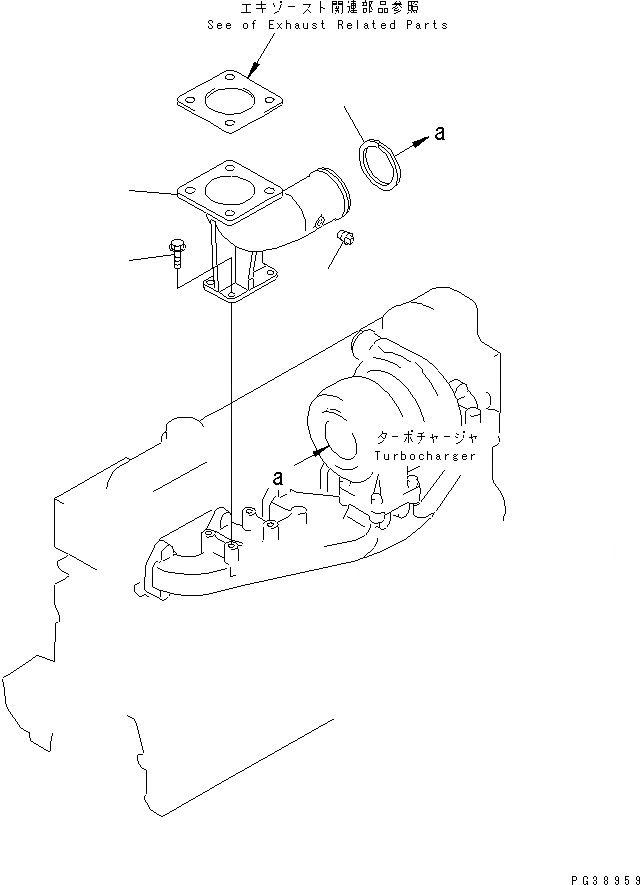 エキゾースト関連部品参照
See of Exhaust Related Parts

a

ターボチャージャ
Turbocharger

a

PG38959