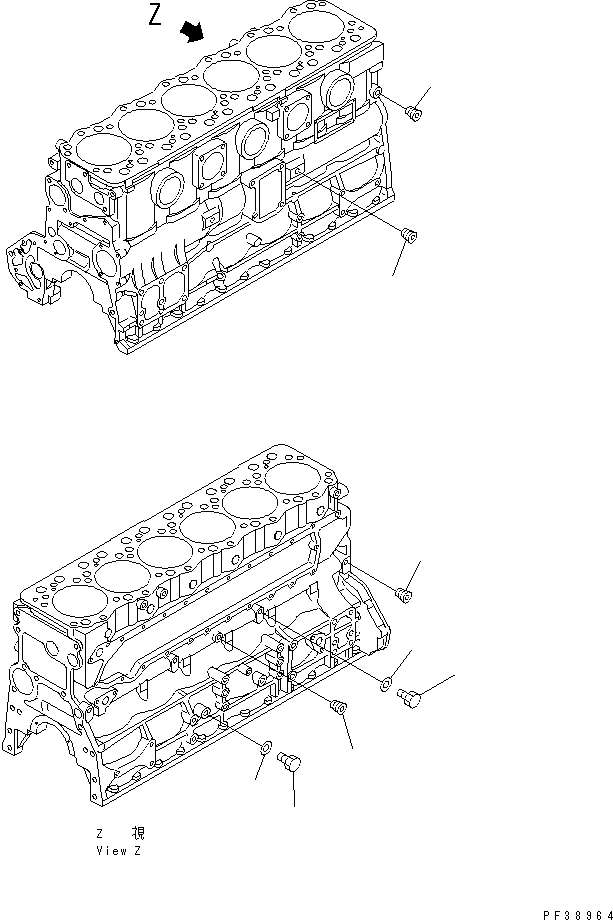 Z

Z 視
View Z

PF38964