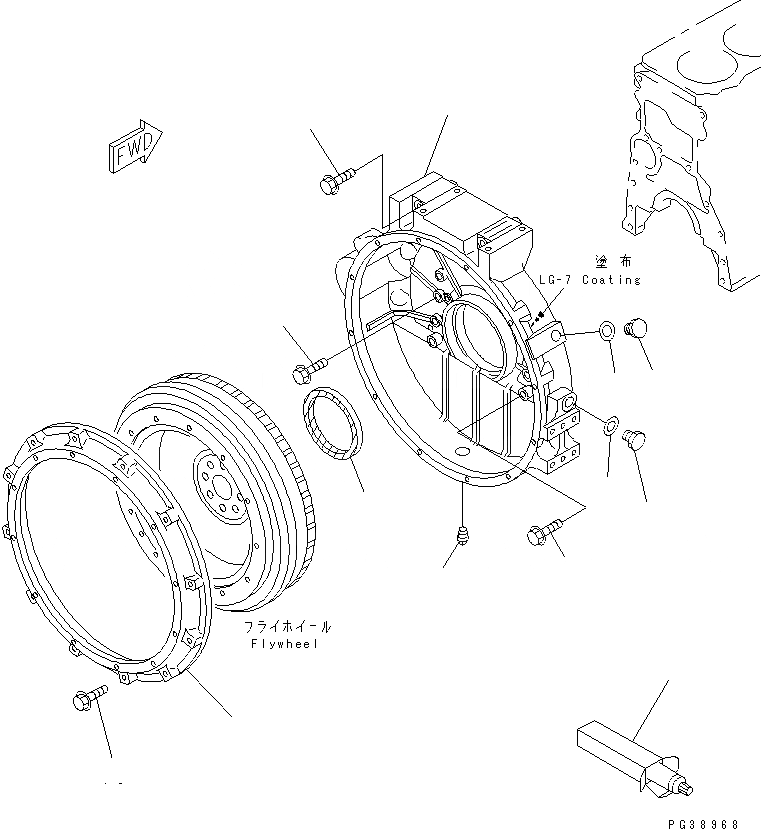 FWD

塗布
LG-7 Coating

フライホイール
Flywheel

PG38968