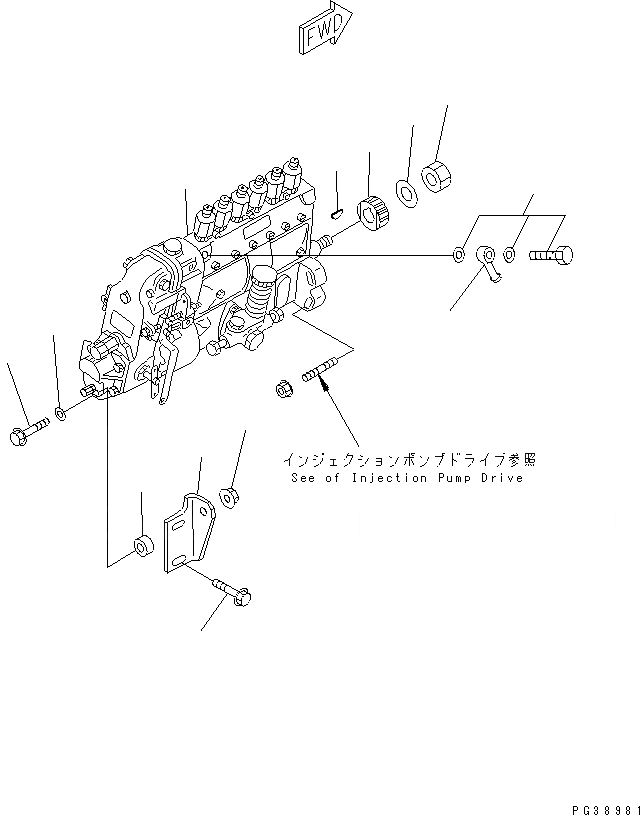 FWD

インジェクションポンプドライブ参照
See of Injection Pump Drive

PG38981