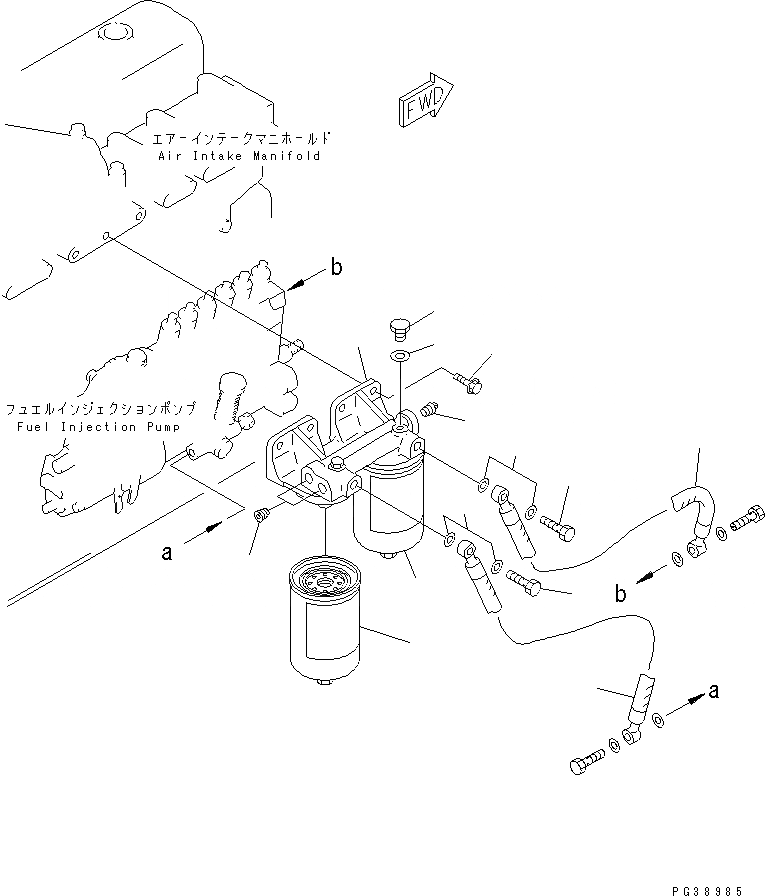 FWD

エアーインテークマニホールド
Air Intake Manifold

b

フュエルインジェクションポンプ
Fuel Injection Pump

a

b

a

PG38985