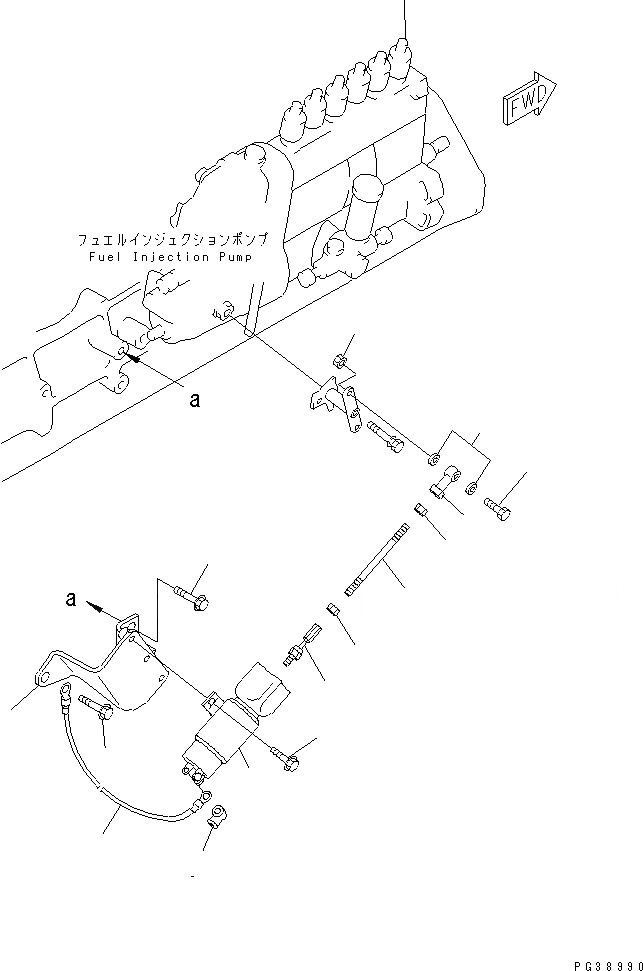 FWD

フュエルインジェクションポンプ
Fuel Injection Pump

a

a

PG38990