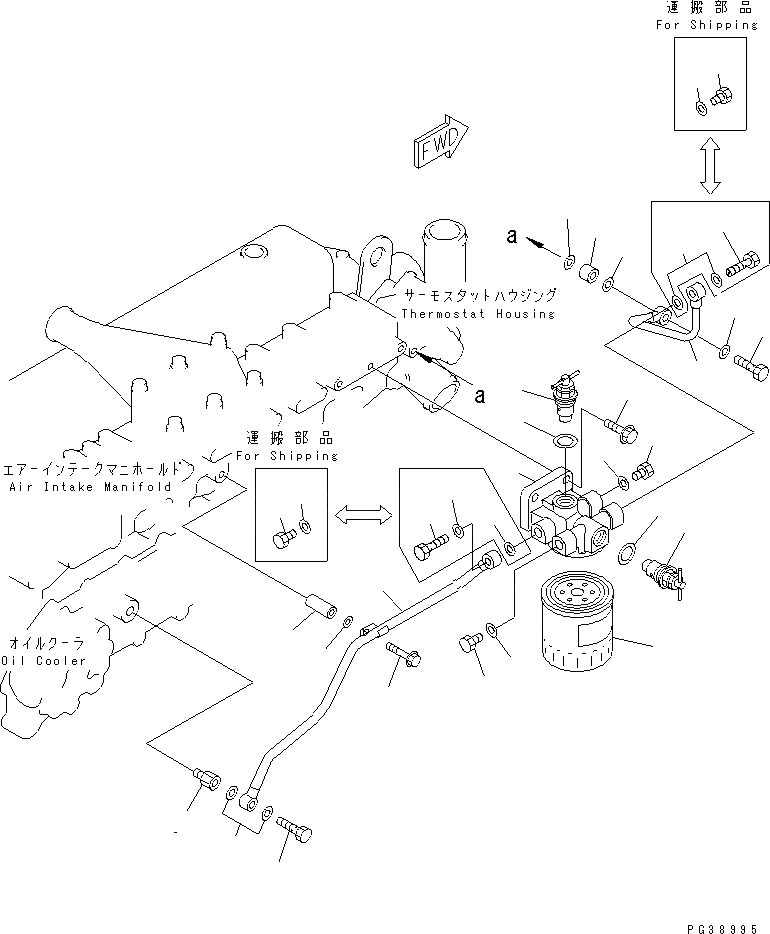 運搬部品
For Shipping

FWD

a

サーモスタットハウジング
Thermostat Housing

a

運搬部品
For Shipping

エアーインテークマニホールド
Air Intake Manifold

オイルクーラ
Oil Cooler

PG38995