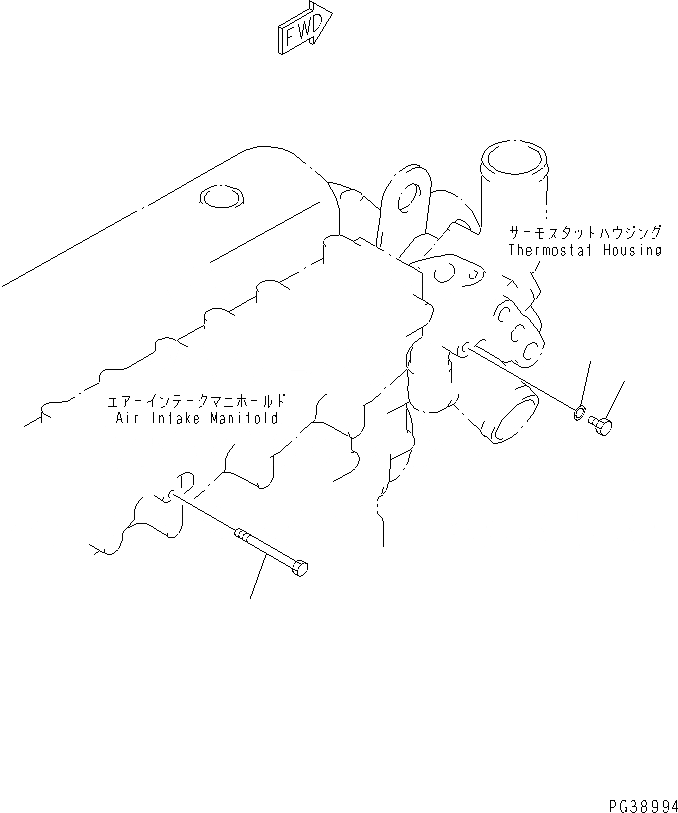 FWD

サーモスタットハウジング
Thermostat Housing

エアーインテークマニホールド
Air Intake Manifold

PG38994