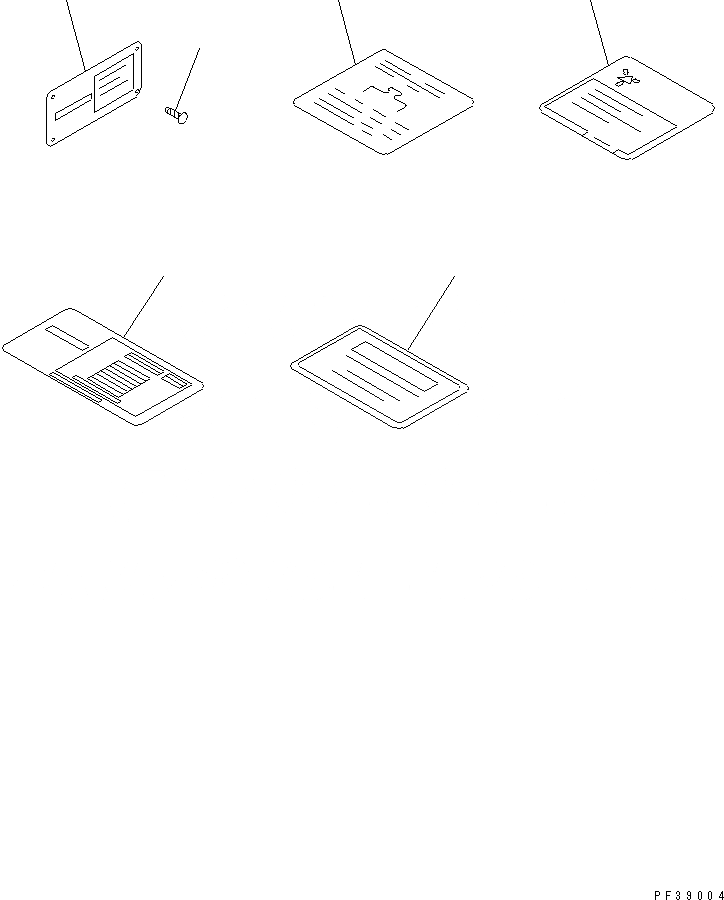 PF39004