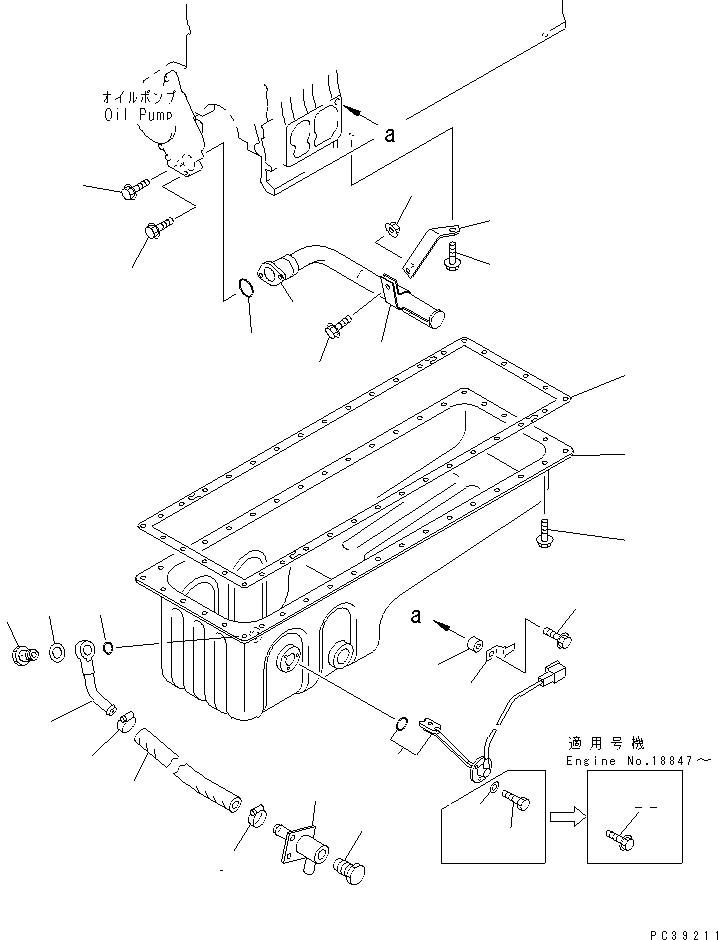 オイルポンプ
Oil Pump

a

a

適用号機
Engine No.18847～

PC39211