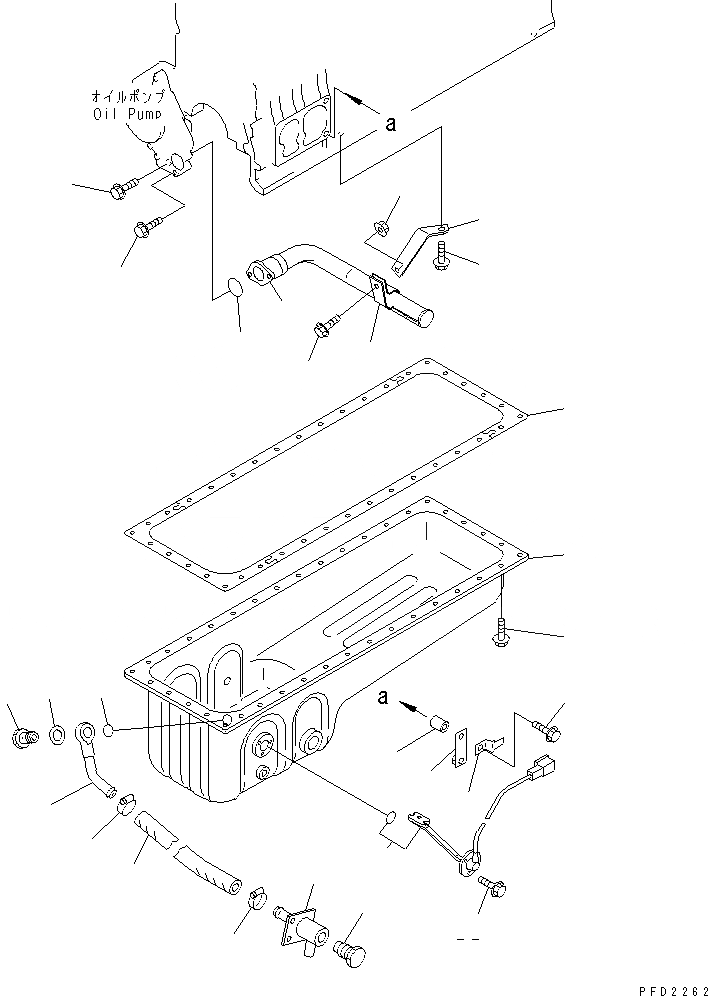 オイルポンプ
Oil Pump

a

a

PFD2262