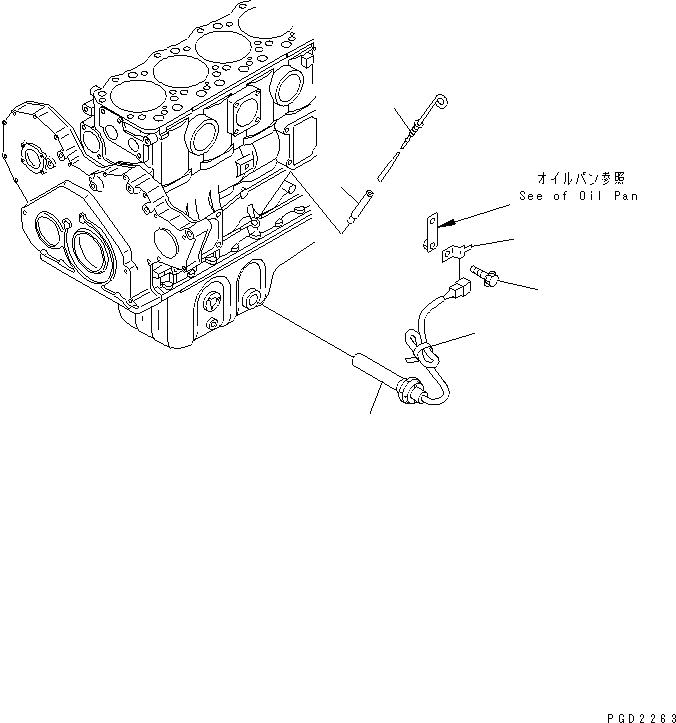 オイルパン参照
See of Oil Pan

PGD2263