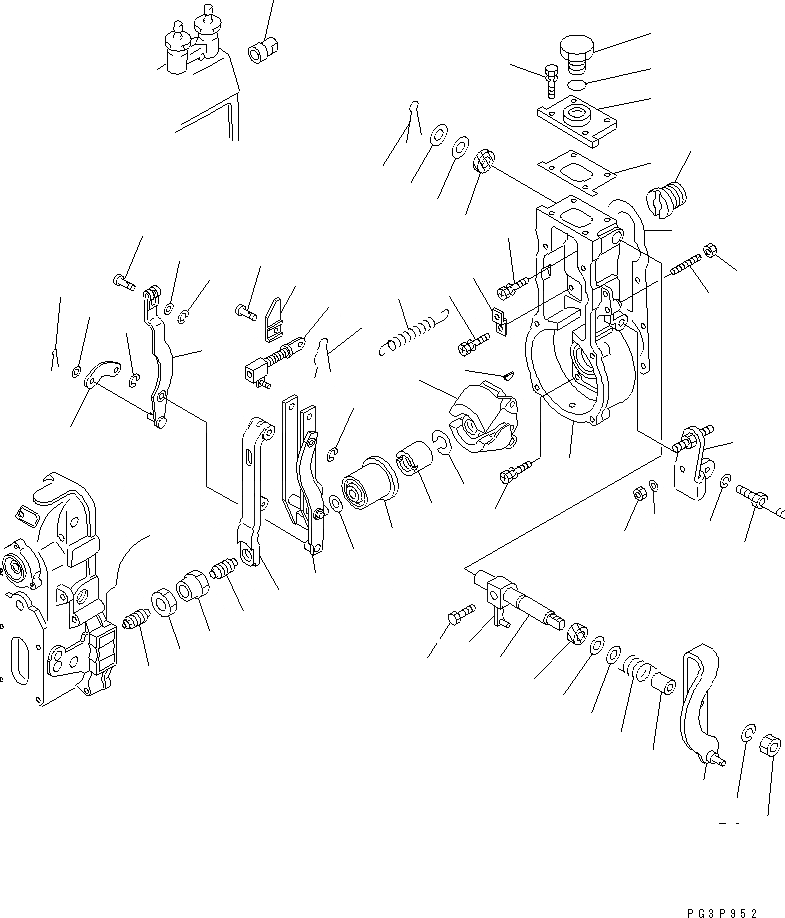 PG3P952