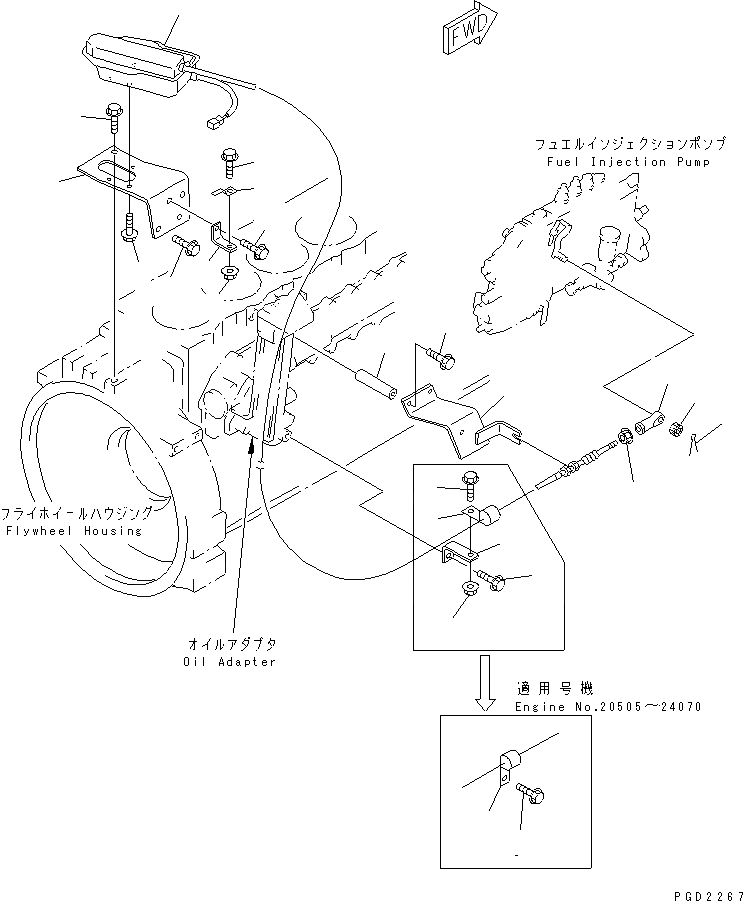 FWD

フュエルインジェクションポンプ
Fuel Injection Pump

フライホイールハウジング
Flywheel Housing

オイルアダプタ
Oil Adapter

適用号機
Engine No.20505～24070

PGD2267