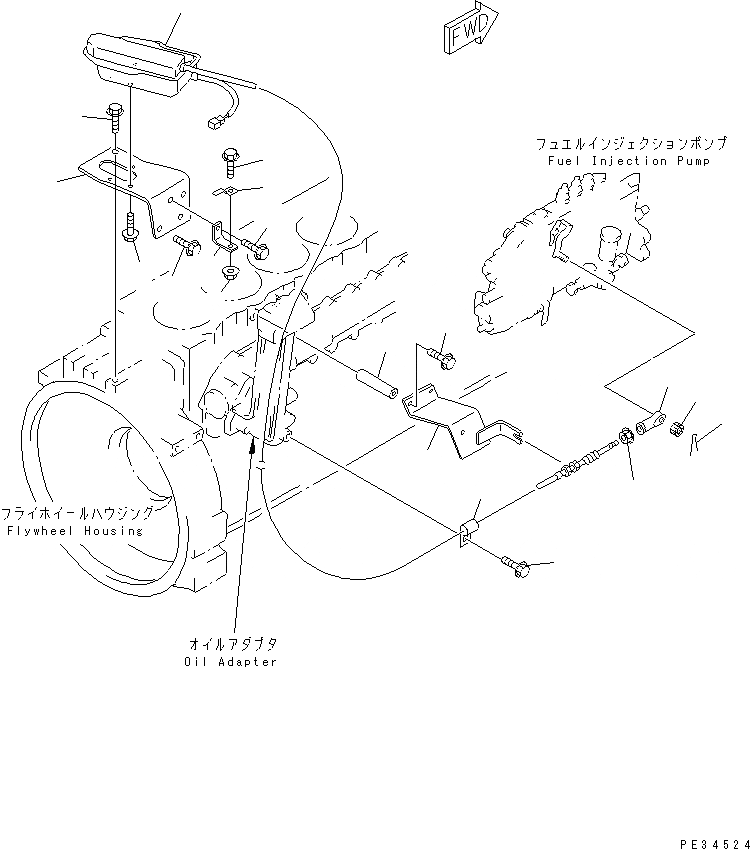 FWD

フュエルインジェクションポンプ
Fuel Injection Pump

フライホイールハウジング
Flywheel Housing

オイルアダプタ
Oil Adapter

PE34524