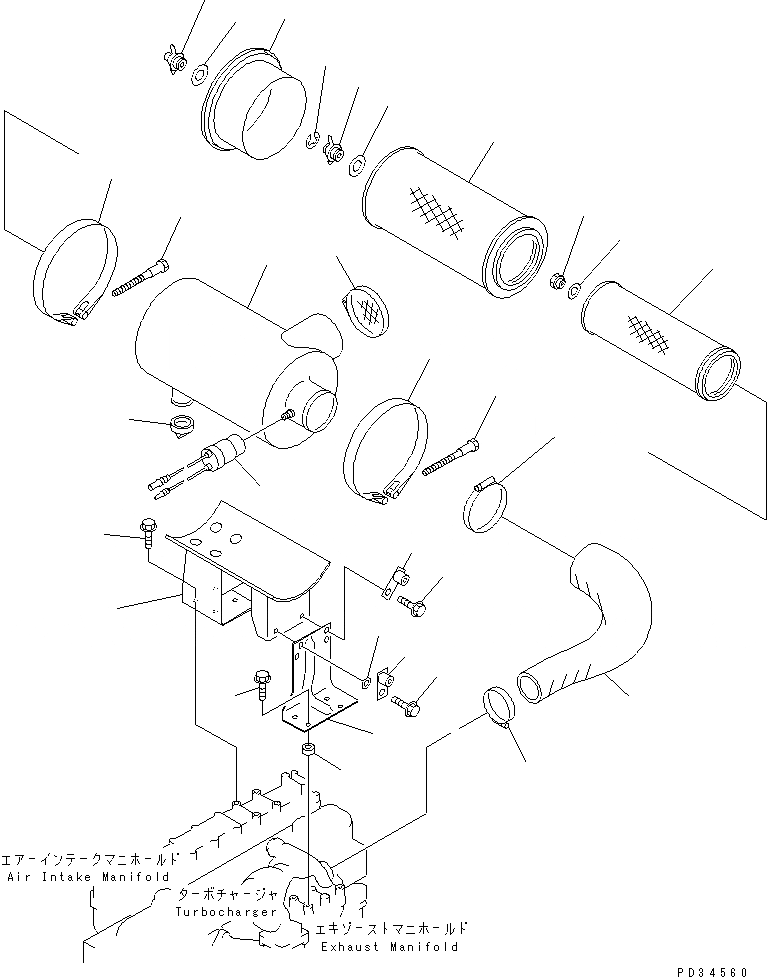 エアーインテークマニホールド
Air Intake Manifold

ターボチャージャ
Turbocharger

エキゾーストマニホールド
Exhaust Manifold

PD34560