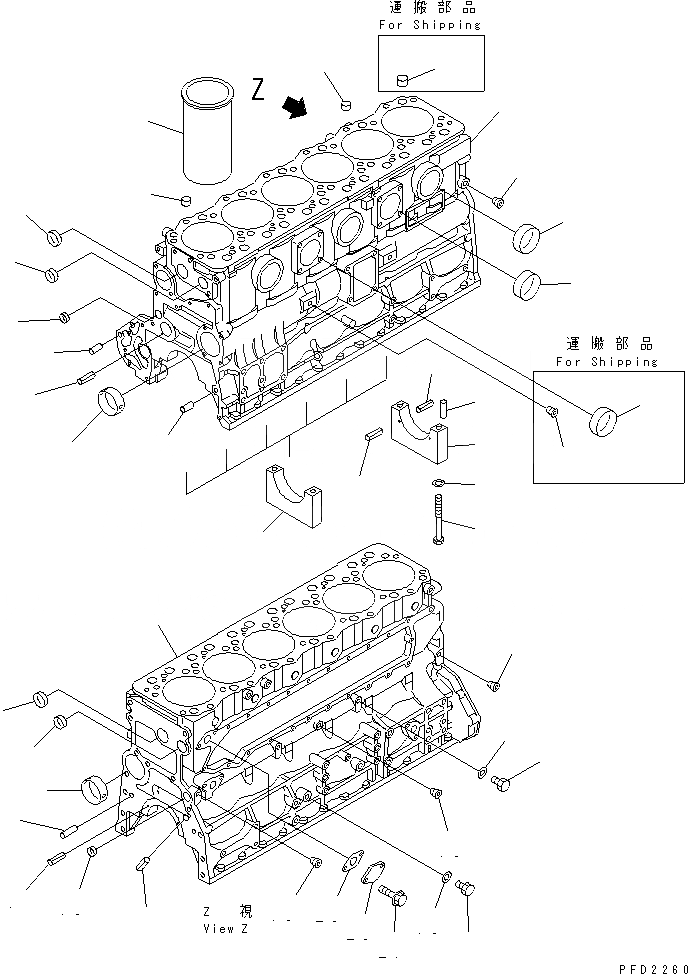 運搬部品
For Shipping

Z

運搬部品
For Shipping

Z 視
View Z

PFD2260