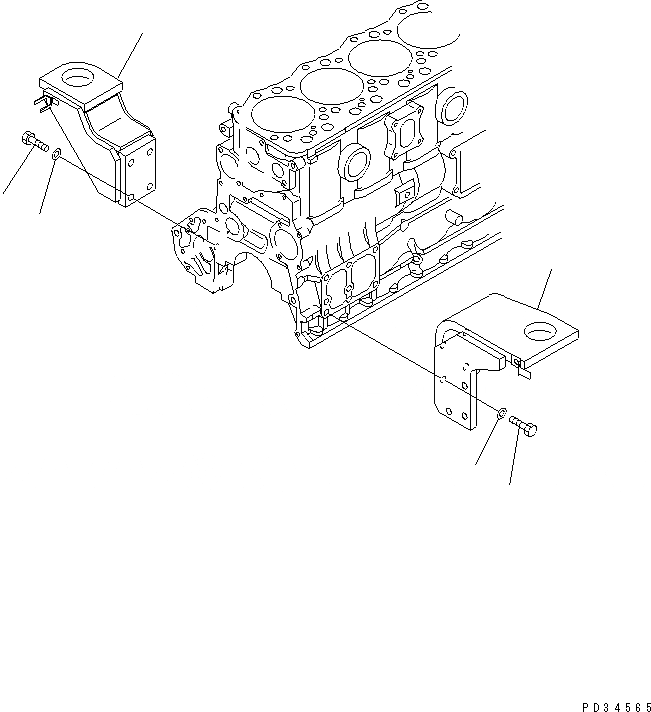 PD34565