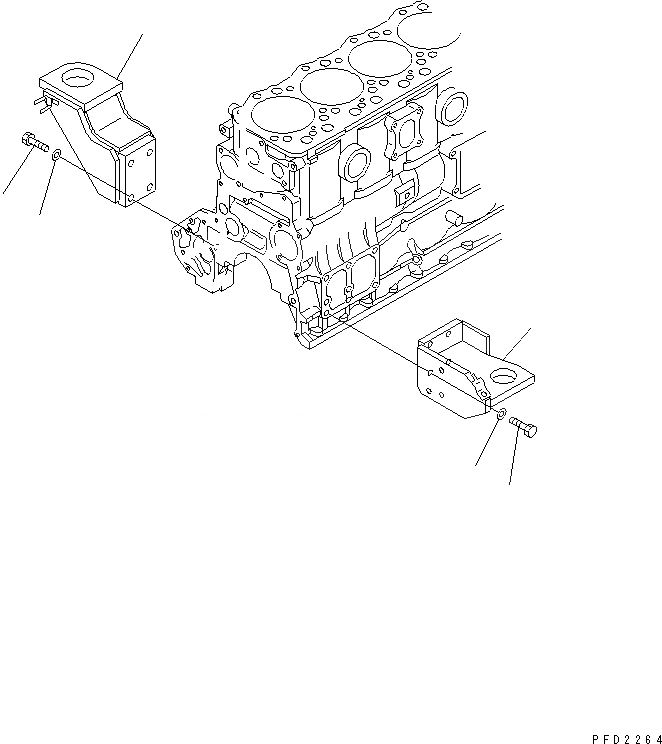 PFD2264