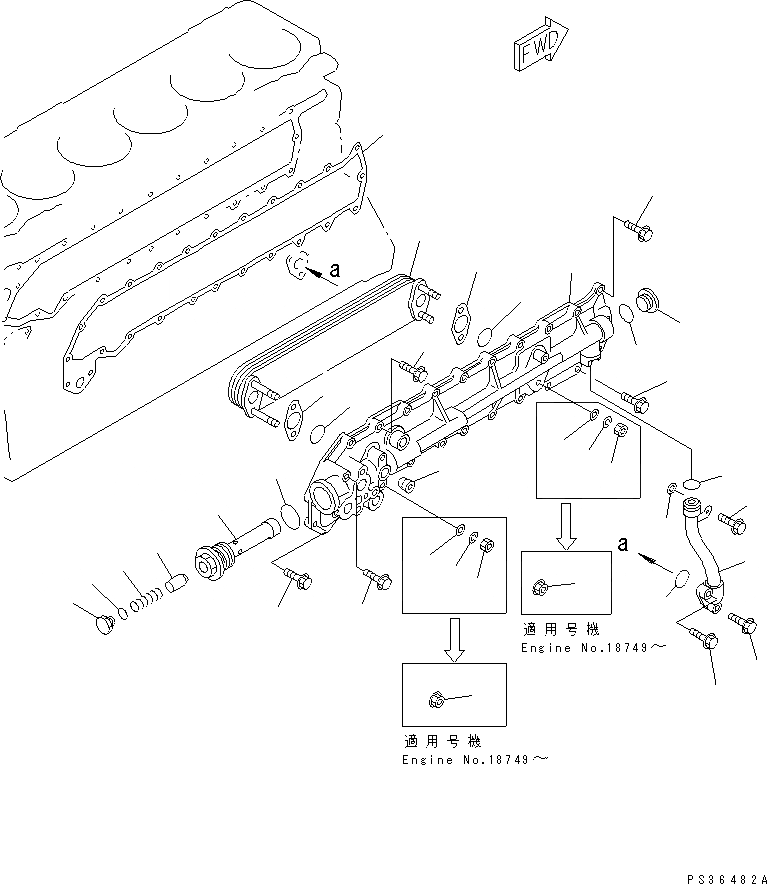 FWD

a

a

適用号機
Engine No.18749～

適用号機
Engine No.18749～

PS36482A