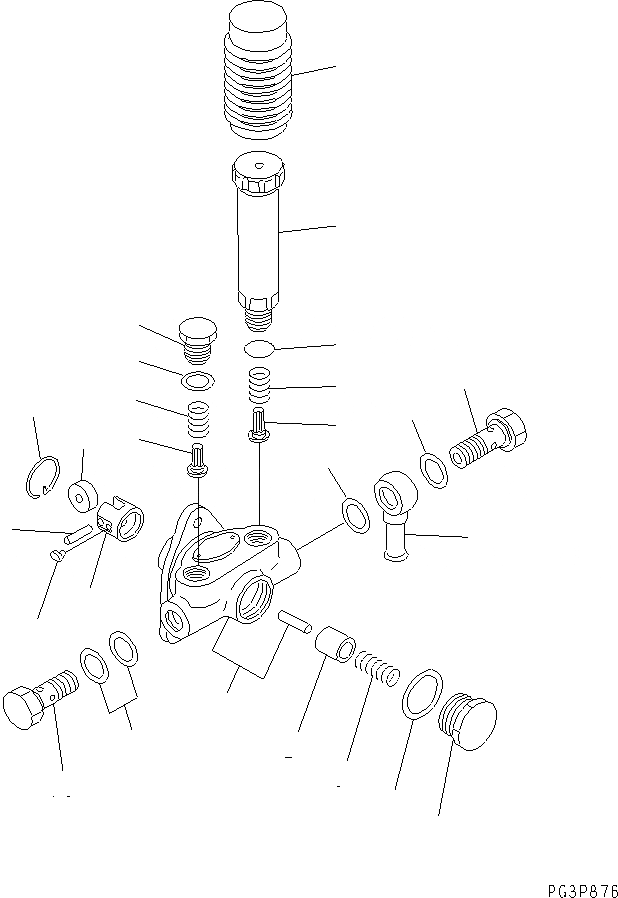 PG3P876