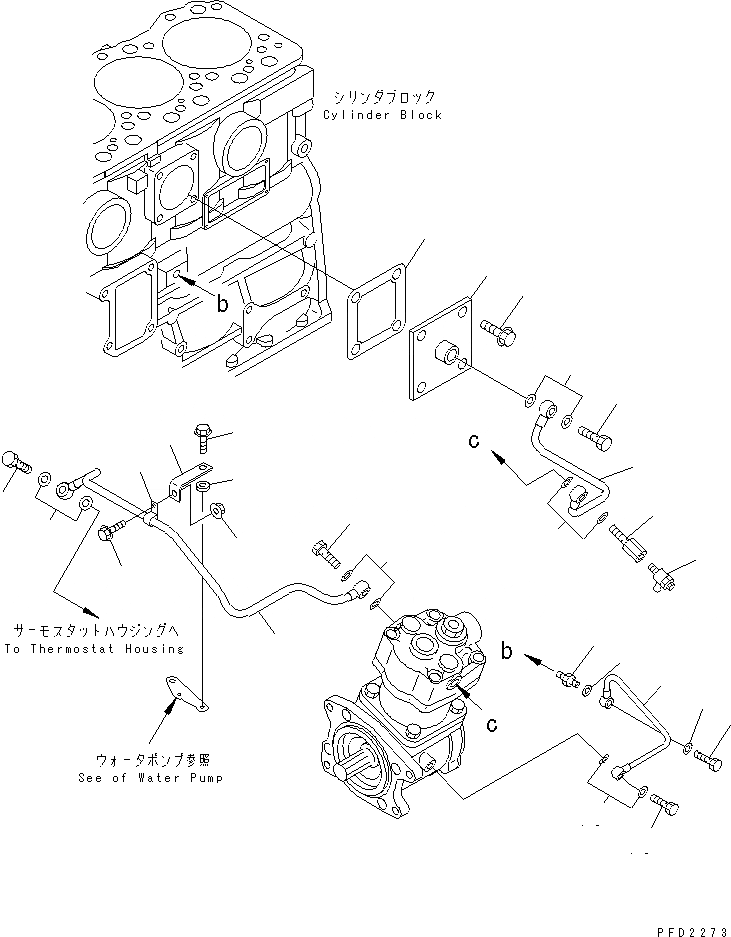 シリンダブロック
Cylinder Block

b

c

サーモスタットハウジングへ
To Thermostat Housing

b

c

ウォータポンプ参照
See of Water Pump

PFD2273