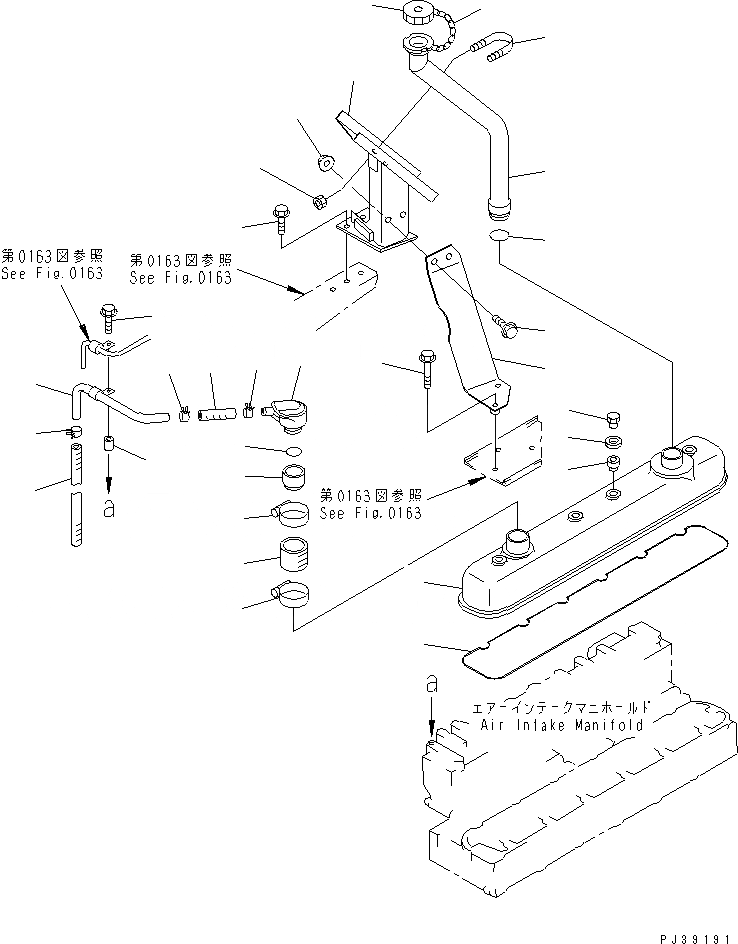 第0163図参照
See Fig.0163

第0163図参照
See Fig.0163

a

第0163図参照
See Fig.0163

a

エアーインテークマニホールド
Air Intake Manifold

PJ39191