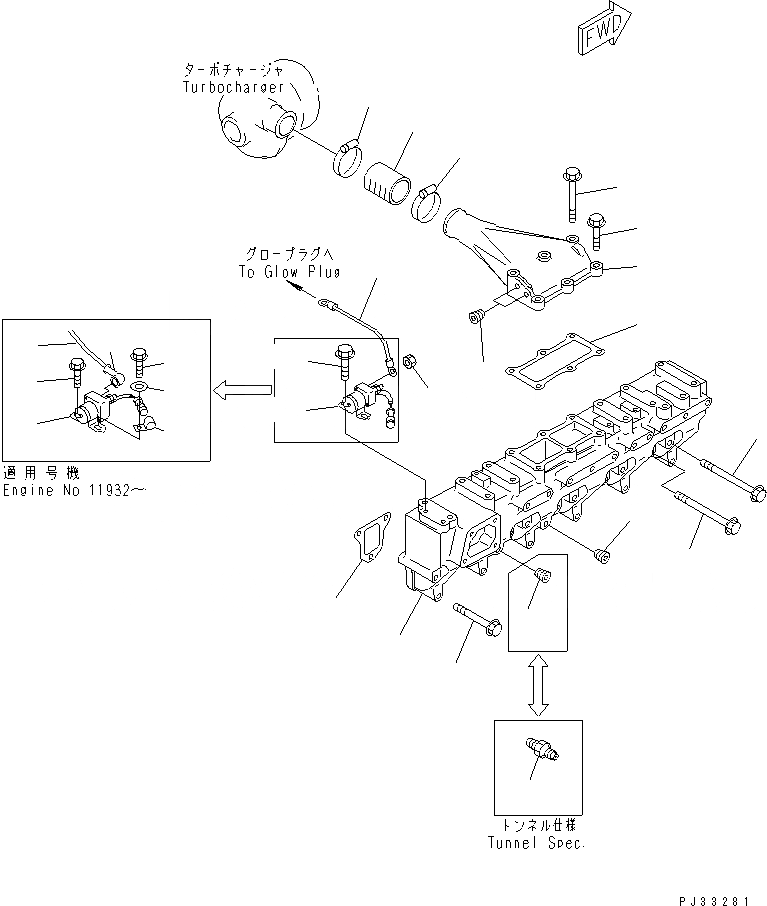 FWD

ターボチャージャ
Turbocharger

グロープラグへ
To Glow Plug

適用号機
Engine No 11932~

トンネル仕様
Tunnel Spec.

PJ33281