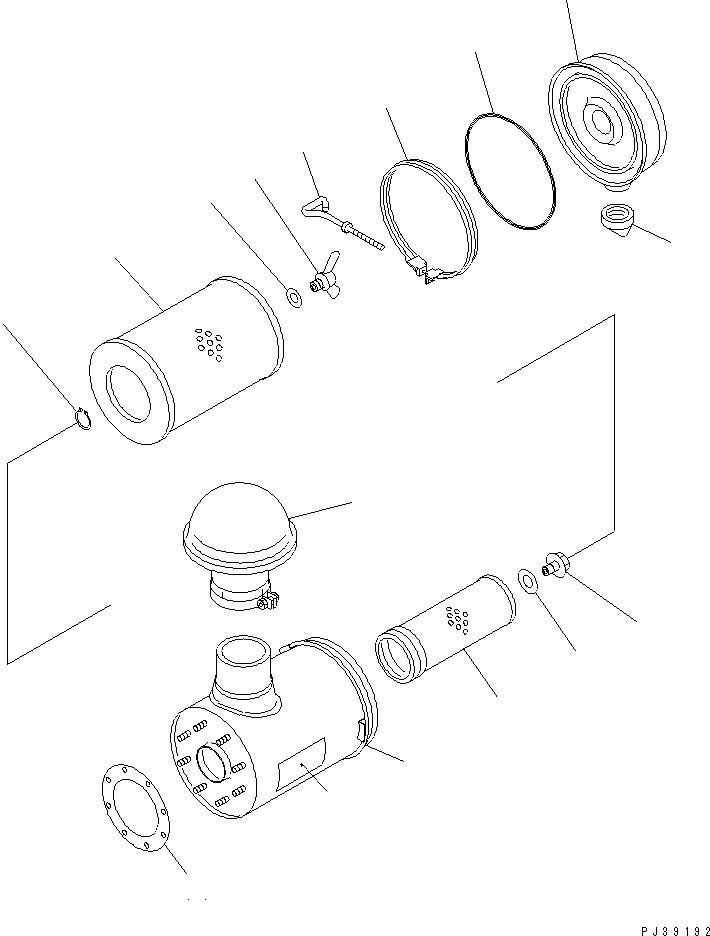 PJ39192