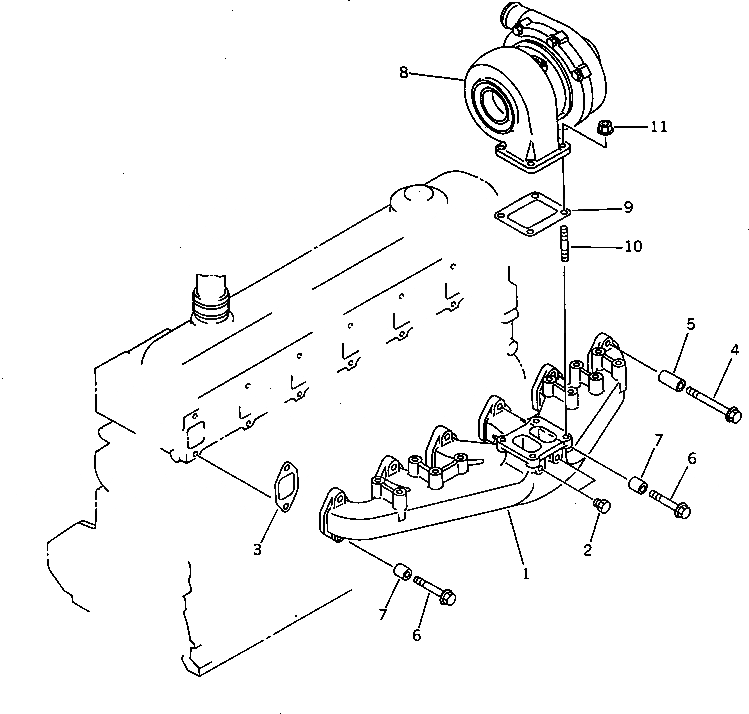 8
11
9
10
5
4
7
6
3
2
1
7
6