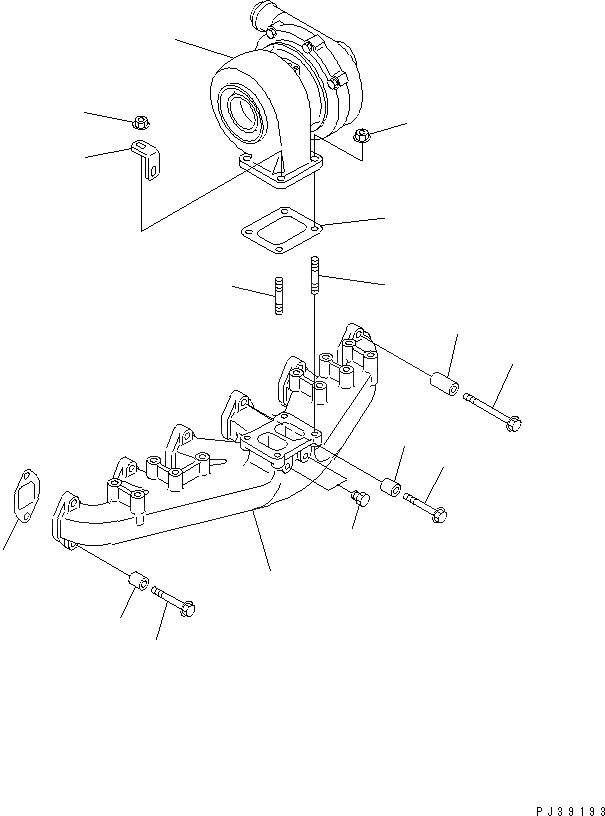 PJ39193